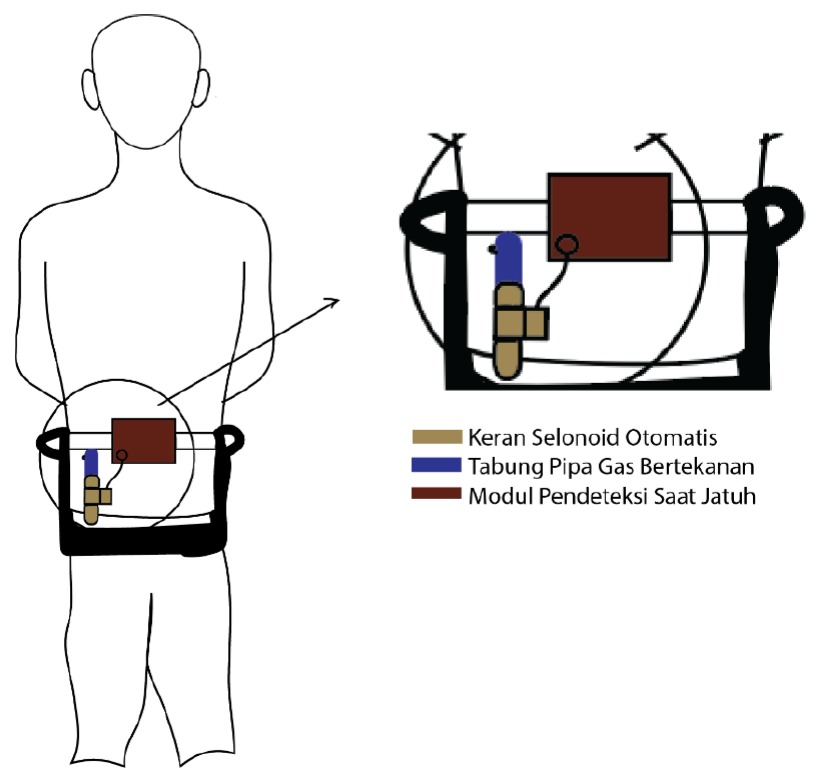 Keran Selonoid Otomatis
Tabung Pipa Gas Bertekanan
Modul Pendeteksi Saat Jatuh